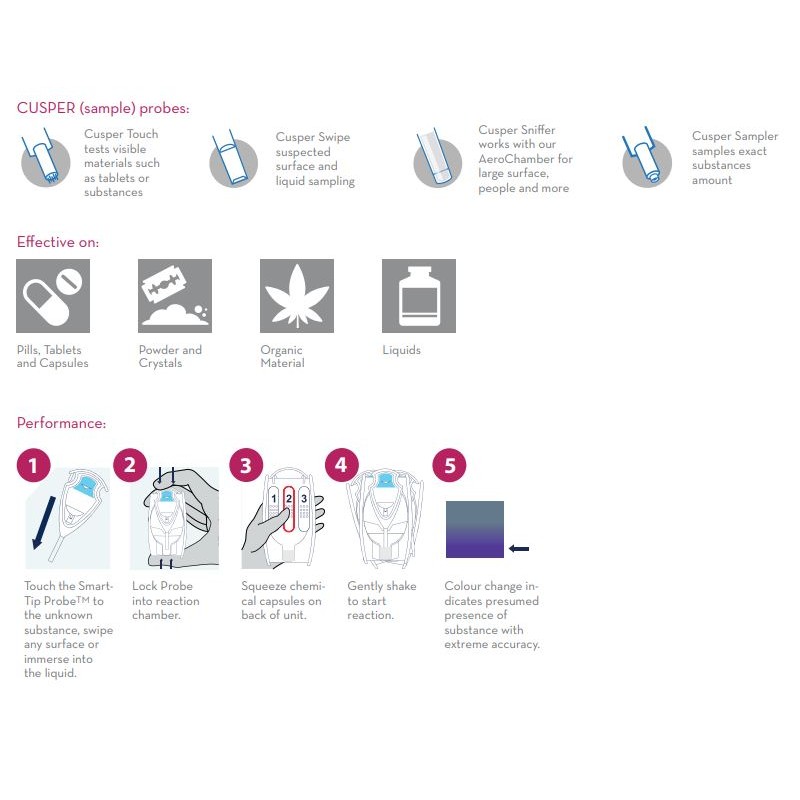 CUSPER (sample) probes:

Cusper Touch tests visible materials such as tablets or substances

Cusper Swipe suspected surface and liquid sampling

Cusper Sniffer works with our AeroChamber for large surface, people and more

Cusper Sampler samples exact substances amount

Effective on:

Pills, Tablets and Capsules

Powder and Crystals

Organic Material

Liquids

Performance:

1

Touch the Smart-Tip Probe™ to the unknown substance, swipe any surface or immerse into the liquid.

2

Lock Probe into reaction chamber.

3

1 2 3

Squeeze chemical capsules on back of unit.

4

Gently shake to start reaction.

5

Colour change indicates presumed presence of substance with extreme accuracy.