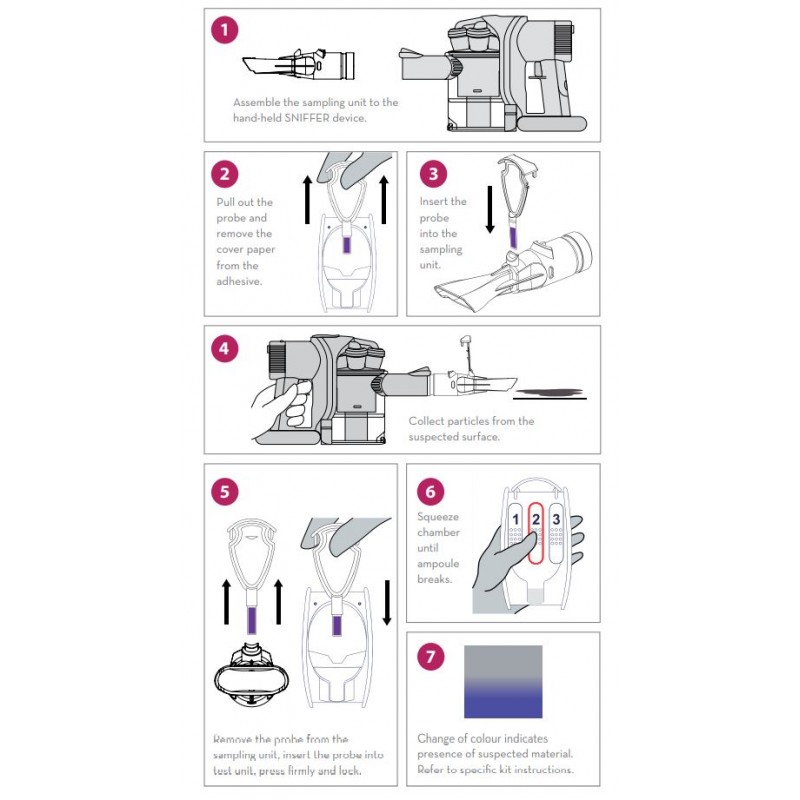 1

Assemble the sampling unit to the hand-held SNIFFER device.

2

Pull out the probe and remove the cover paper from the adhesive.

3

Insert the probe into the sampling unit.

4

Collect particles from the suspected surface.

5

Remove the probe from the sampling unit, insert the probe into test unit, press firmly and lock.

6

Squeeze chamber until ampoule breaks.

1 2 3

7

Change of colour indicates presence of suspected material. Refer to specific kit instructions.